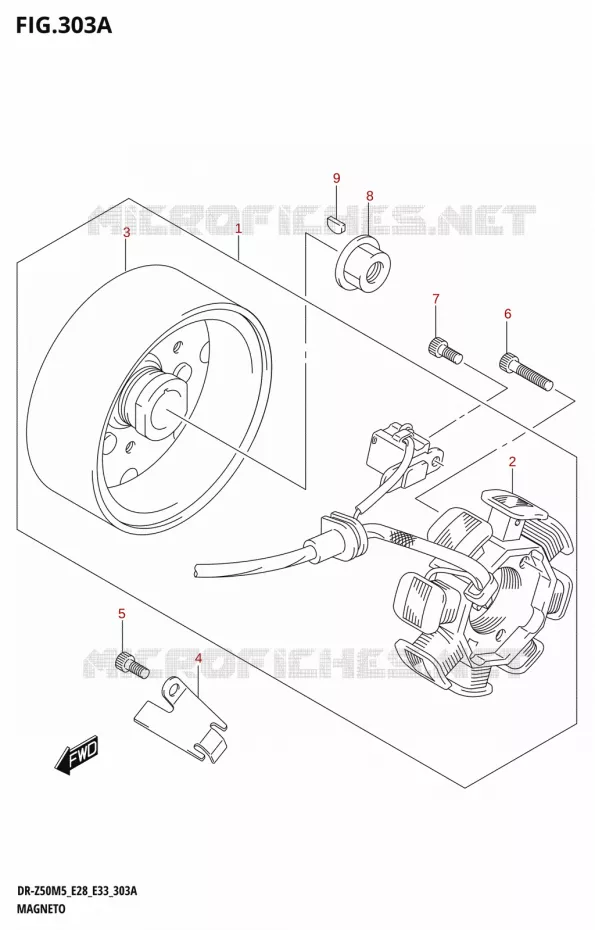 FIG.303A

MICROFICHES.NET

9
8
3
1
7
6
2
5
4

MICROFICHES.NET

FWD

DR-Z50M5_E28_E33_303A
MAGNETO