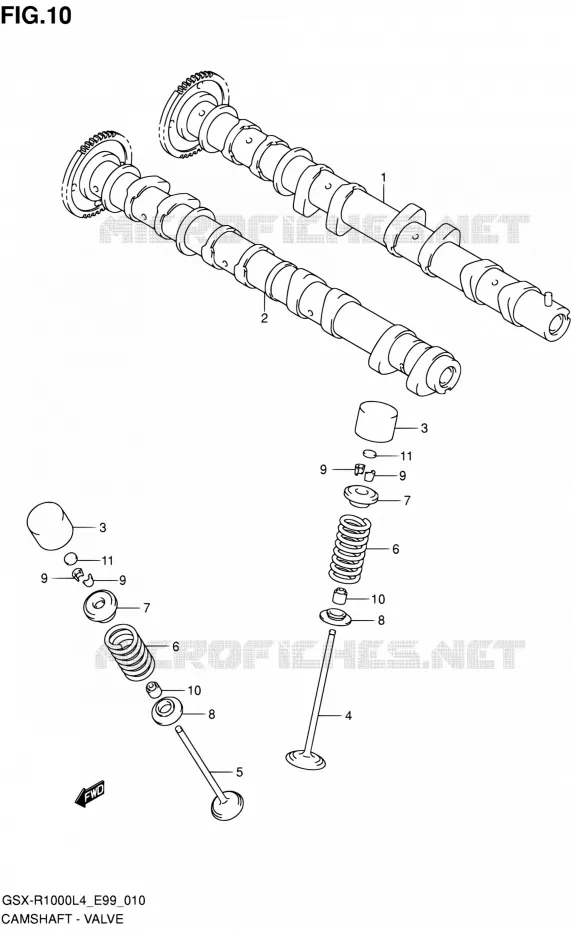 FIG.10

MICROFICHES.NET

1

2

3

11

9

9

7

6

10

8

4

3

11

9

9

7

6

MICROFICHES.NET

10

8

5

FWD

GSX-R1000L4_E99_010
CAMSHAFT - VALVE